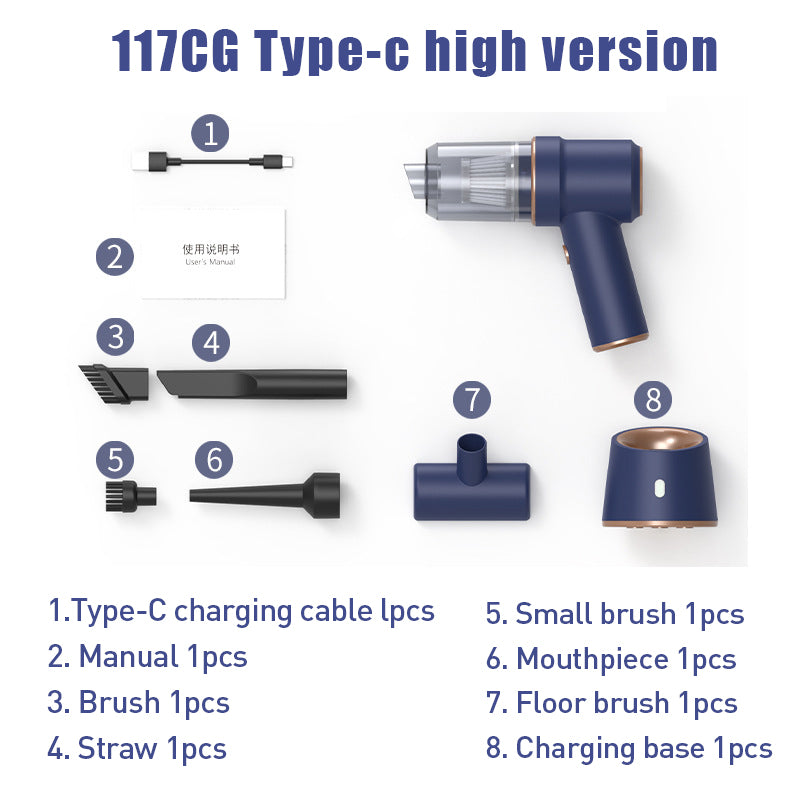 117CG Type-c high version

1

2

使用说明书
User's Manual

3

4

5

6

7

8

1.Type-C charging cable lpcs
2. Manual 1pcs
3. Brush 1pcs
4. Straw 1pcs

5. Small brush 1pcs
6. Mouthpiece 1pcs
7. Floor brush 1pcs
8. Charging base 1pcs